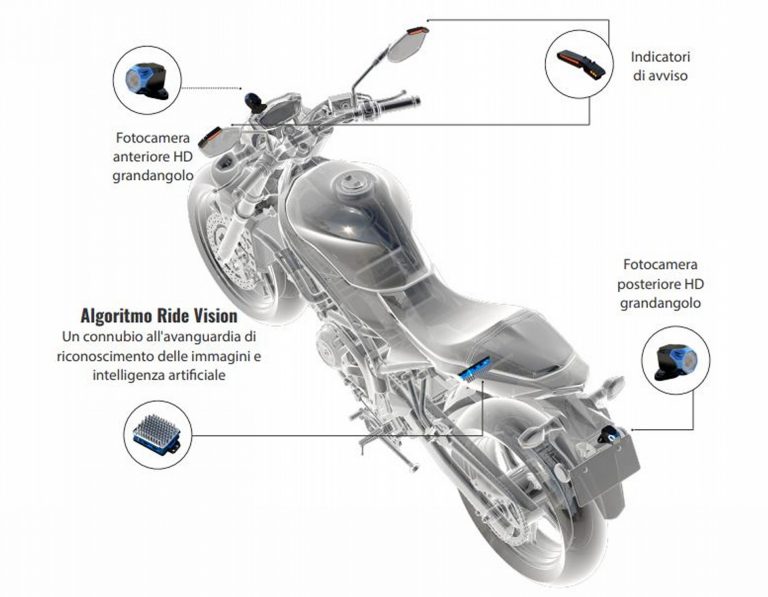 Indicatori di avviso

Fotocamera anteriore HD grandangolo

Fotocamera posteriore HD grandangolo

Algoritmo Ride Vision
Un connubio all'avanguardia di riconoscimento delle immagini e intelligenza artificiale